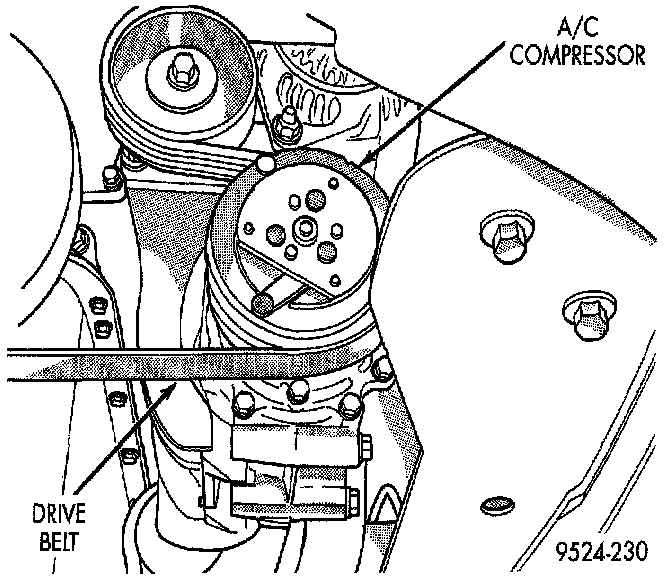 A/C
COMPRESSOR

DRIVE
BELT

9524-230