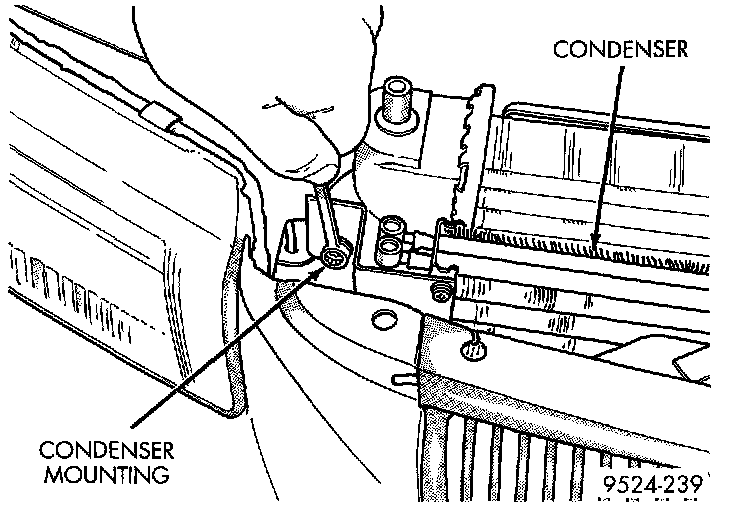 CONDENSER

CONDENSER MOUNTING

9524-239