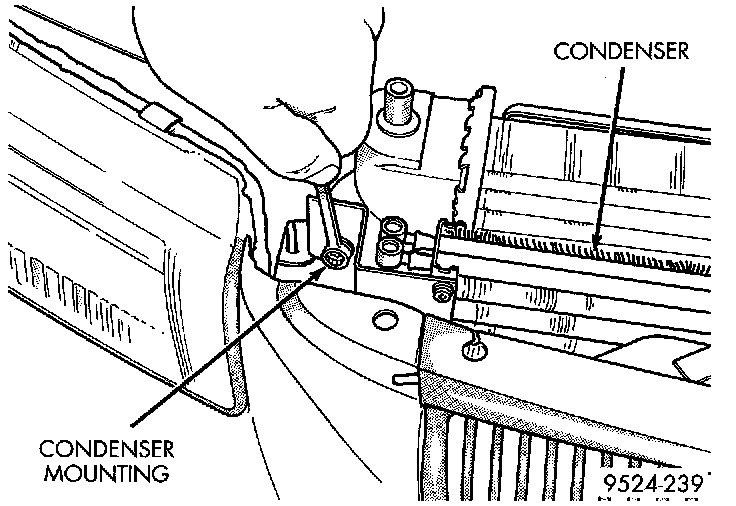 CONDENSER

CONDENSER
MOUNTING

9524-239