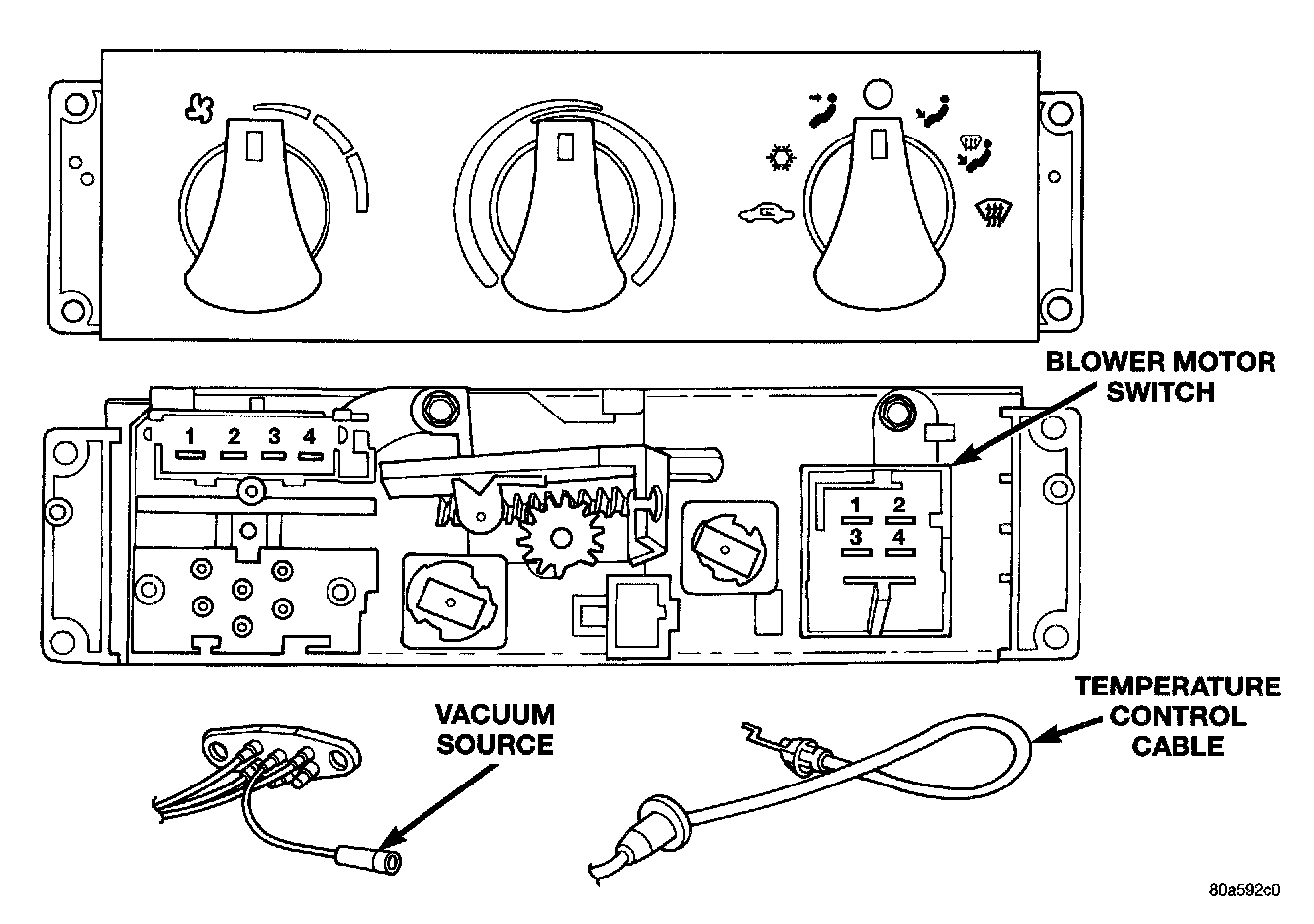 BLOWER MOTOR SWITCH

1 2 3 4

1 2
3 4

VACUUM SOURCE

TEMPERATURE CONTROL CABLE

80a592c0