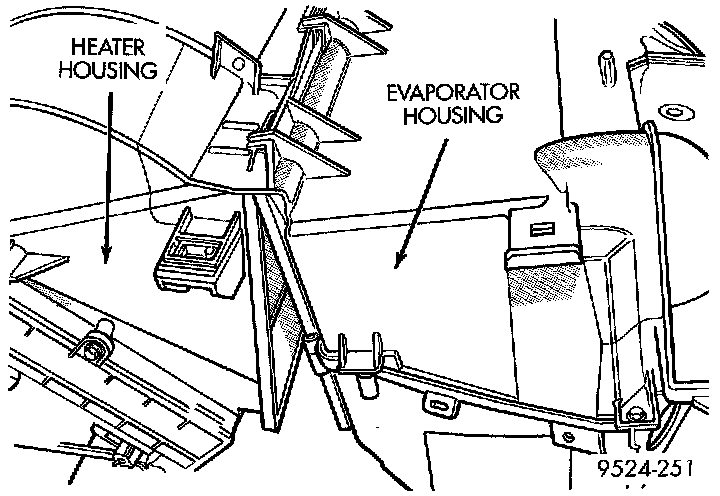 HEATER HOUSING

EVAPORATOR HOUSING

9524-251