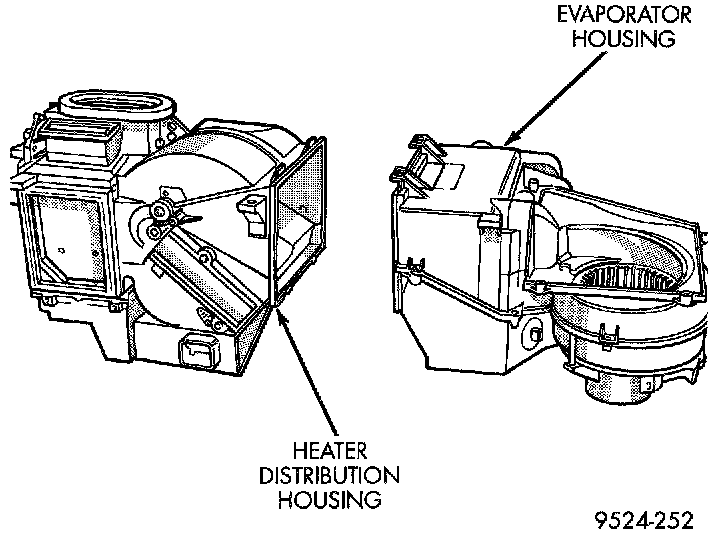 EVAPORATOR HOUSING

HEATER DISTRIBUTION HOUSING

9524-252