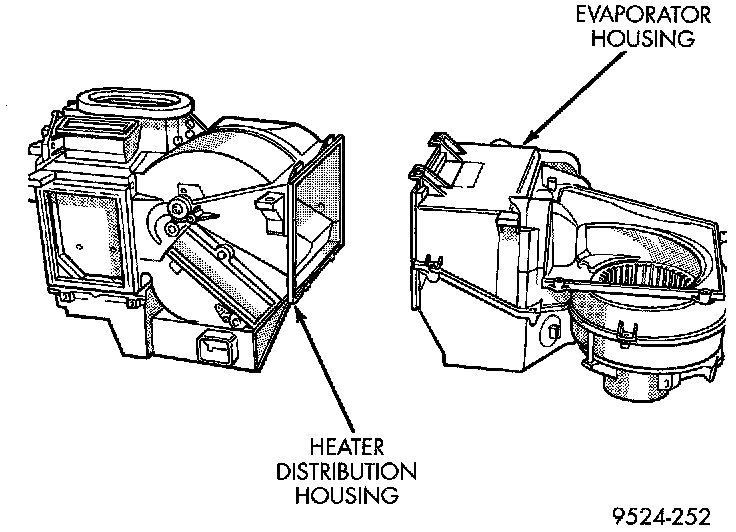 EVAPORATOR HOUSING

HEATER DISTRIBUTION HOUSING

9524-252