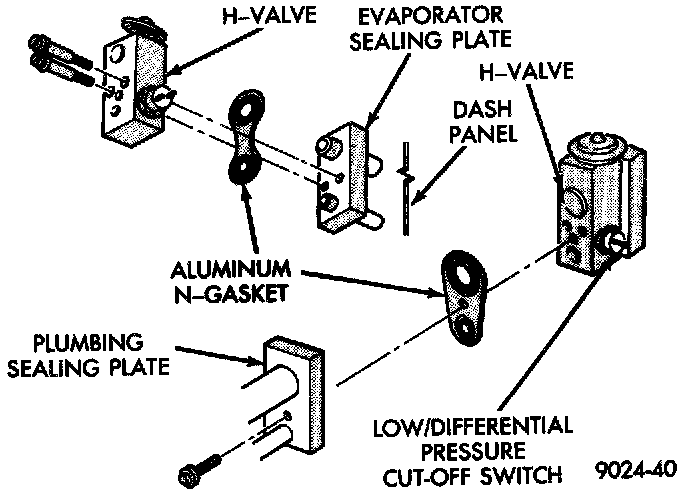 H–VALVE

EVAPORATOR SEALING PLATE

H–VALVE

DASH PANEL

ALUMINUM N–GASKET

PLUMBING SEALING PLATE

LOW/DIFFERENTIAL PRESSURE CUT-OFF SWITCH

9024-40