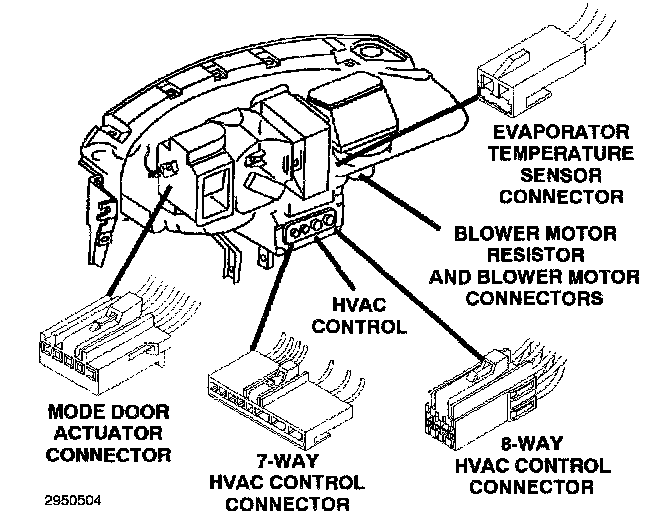 EVAPORATOR TEMPERATURE SENSOR CONNECTOR

BLOWER MOTOR RESISTOR AND BLOWER MOTOR CONNECTORS

HVAC CONTROL

MODE DOOR ACTUATOR CONNECTOR

7-WAY HVAC CONTROL CONNECTOR

8-WAY HVAC CONTROL CONNECTOR

2950504