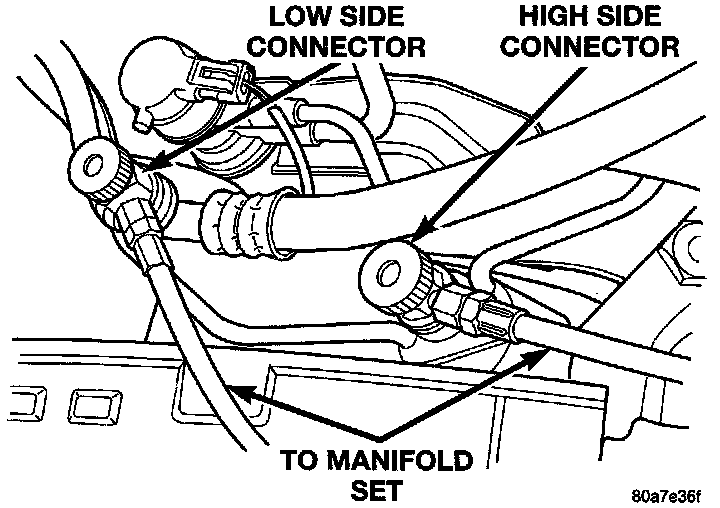 LOW SIDE CONNECTOR

HIGH SIDE CONNECTOR

TO MANIFOLD SET

80a7e36f