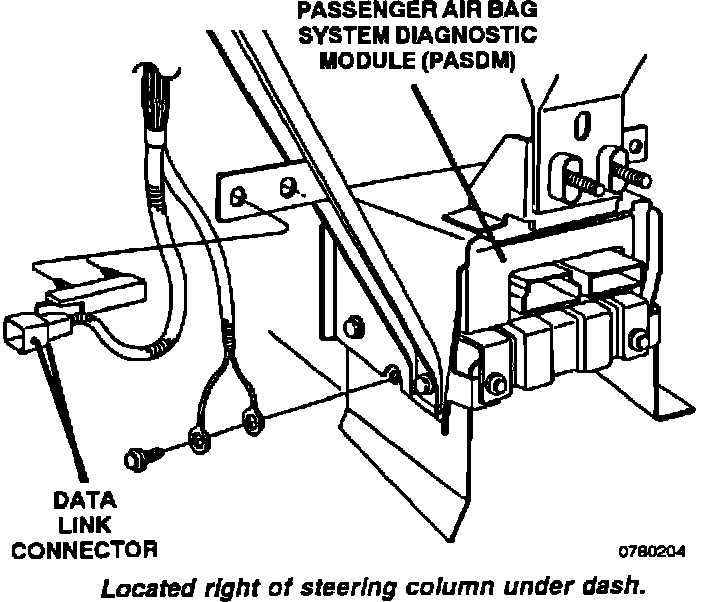 PASSENGER AIR BAG
SYSTEM DIAGNOSTIC
MODULE (PASDM)

DATA
LINK
CONNECTOR

0780204

Located right of steering column under dash.