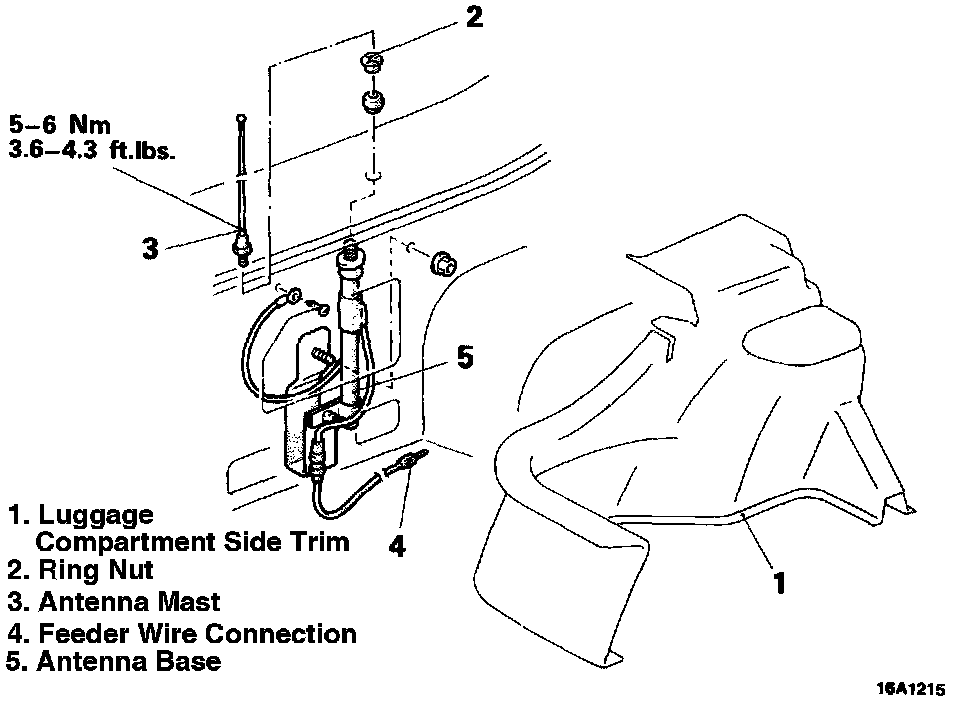 2

5–6 Nm
3.6–4.3 ft.lbs.

3

5

4

1

1. Luggage Compartment Side Trim
2. Ring Nut
3. Antenna Mast
4. Feeder Wire Connection
5. Antenna Base

16A1215