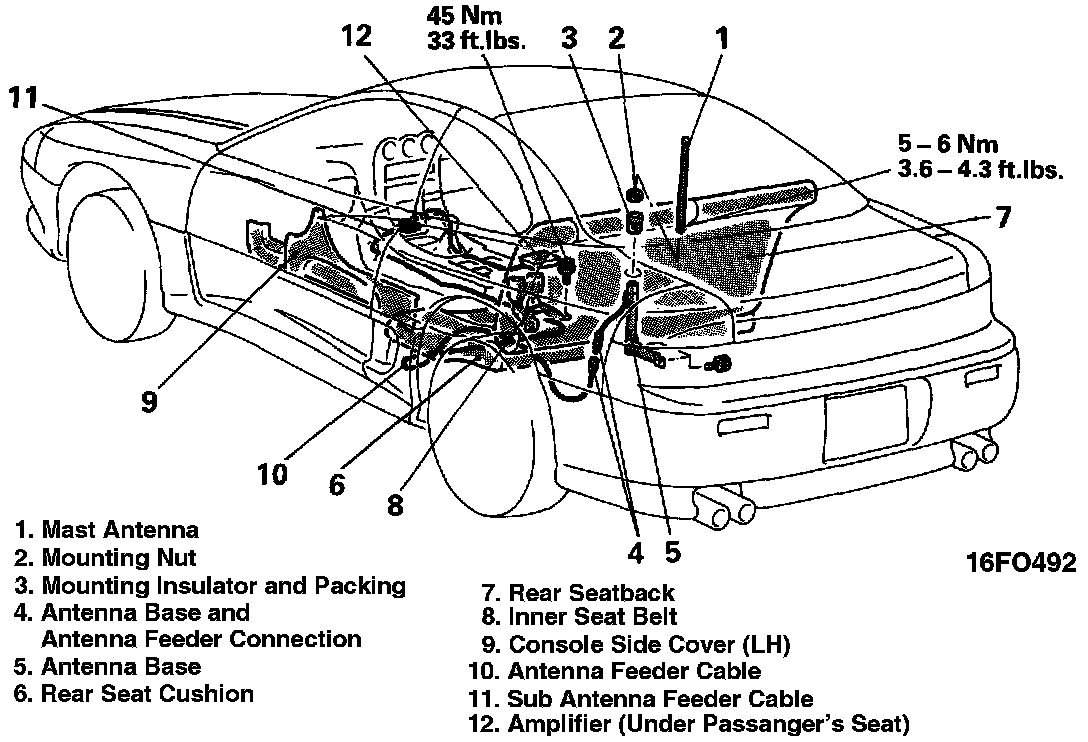 12

45 Nm
33 ft.lbs.

3 2 1

11

5 – 6 Nm
3.6 – 4.3 ft.lbs.

7

9

10 6 8

4 5

16FO492

1. Mast Antenna
2. Mounting Nut
3. Mounting Insulator and Packing
4. Antenna Base and Antenna Feeder Connection
5. Antenna Base
6. Rear Seat Cushion

7. Rear Seatback
8. Inner Seat Belt
9. Console Side Cover (LH)
10. Antenna Feeder Cable
11. Sub Antenna Feeder Cable
12. Amplifier (Under Passanger's Seat)