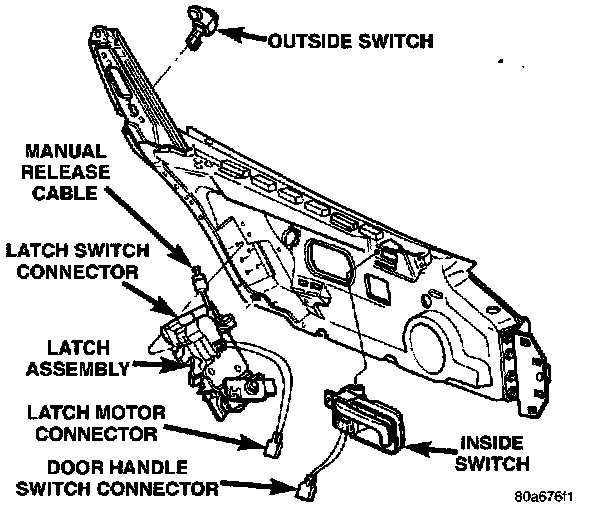 OUTSIDE SWITCH

MANUAL RELEASE CABLE

LATCH SWITCH CONNECTOR

LATCH ASSEMBLY

LATCH MOTOR CONNECTOR

DOOR HANDLE SWITCH CONNECTOR

INSIDE SWITCH

80a676f1