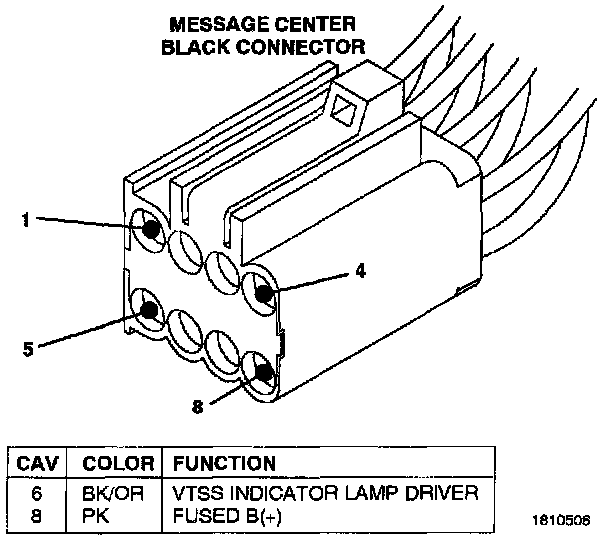 MESSAGE CENTER
BLACK CONNECTOR

1

4

5

8

| CAV | COLOR | FUNCTION |
|---|---|---|
| 6 | BK/OR | VTSS INDICATOR LAMP DRIVER |
| 8 | PK | FUSED B(+) |

1810506