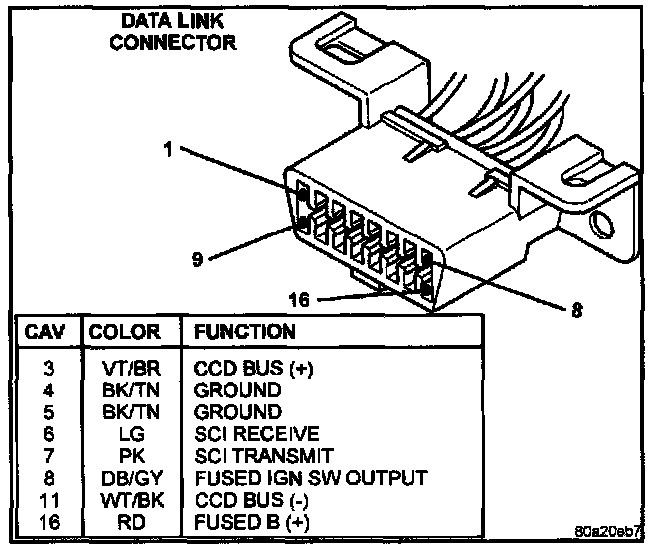 DATA LINK CONNECTOR

1

9

16

8

| CAV | COLOR | FUNCTION |
|---|---|---|
| 3 | VT/BR | CCD BUS (+) |
| 4 | BK/TN | GROUND |
| 5 | BK/TN | GROUND |
| 6 | LG | SCI RECEIVE |
| 7 | PK | SCI TRANSMIT |
| 8 | DB/GY | FUSED IGN SW OUTPUT |
| 11 | WT/BK | CCD BUS (-) |
| 16 | RD | FUSED B (+) |

80a20eb7