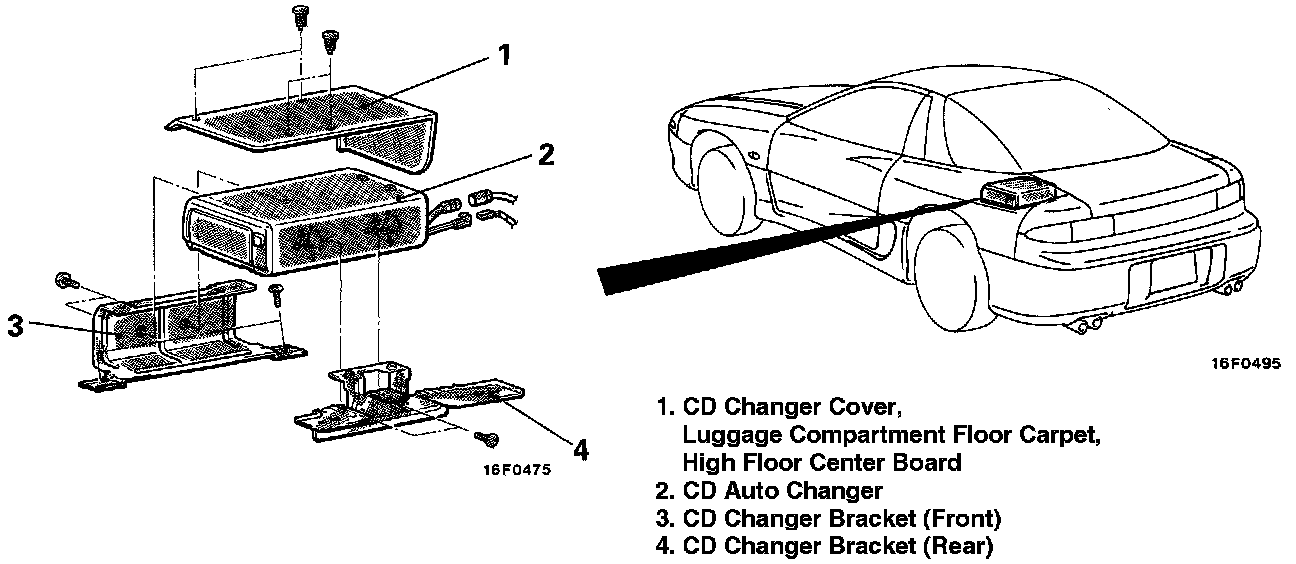 1
2
3
4
16F0475
16F0495

1. CD Changer Cover, Luggage Compartment Floor Carpet, High Floor Center Board
2. CD Auto Changer
3. CD Changer Bracket (Front)
4. CD Changer Bracket (Rear)