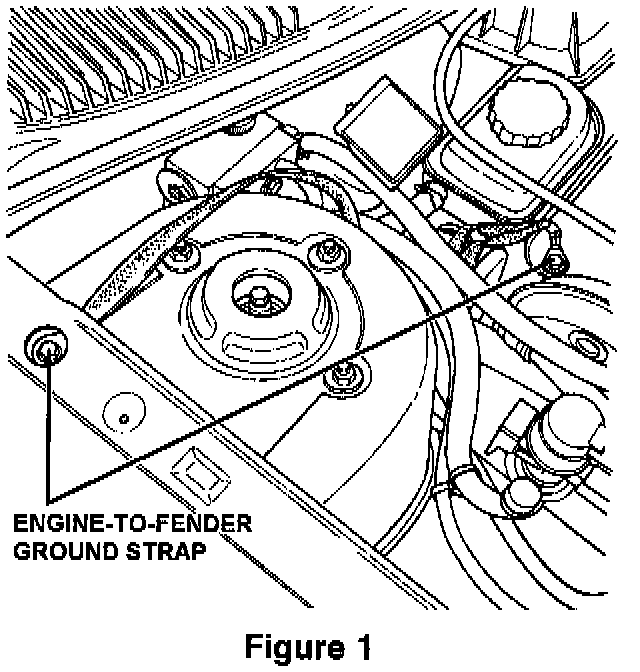 ENGINE-TO-FENDER
GROUND STRAP

Figure 1