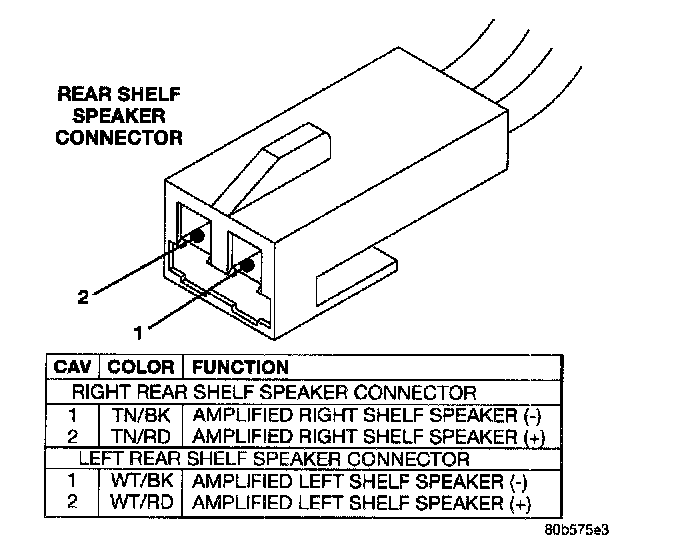 REAR SHELF SPEAKER CONNECTOR

2

1

| CAV | COLOR | FUNCTION |
|---|---|---|
| RIGHT REAR SHELF SPEAKER CONNECTOR | | |
| 1 | TN/BK | AMPLIFIED RIGHT SHELF SPEAKER (-) |
| 2 | TN/RD | AMPLIFIED RIGHT SHELF SPEAKER (+) |
| LEFT REAR SHELF SPEAKER CONNECTOR | | |
| 1 | WT/BK | AMPLIFIED LEFT SHELF SPEAKER (-) |
| 2 | WT/RD | AMPLIFIED LEFT SHELF SPEAKER (+) |

80b575e3