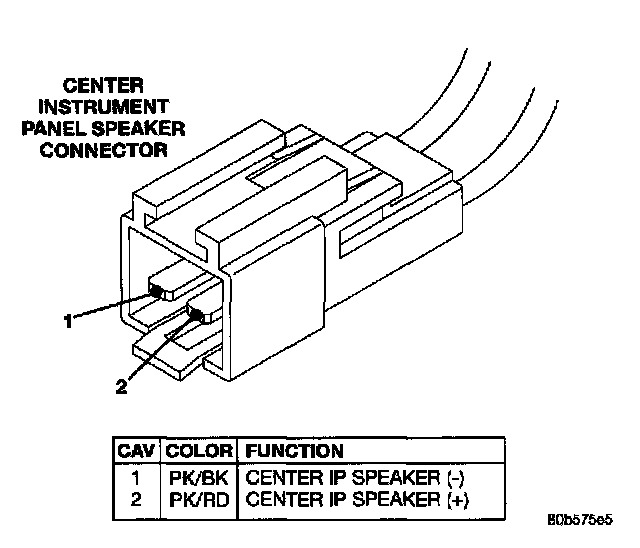 CENTER INSTRUMENT PANEL SPEAKER CONNECTOR

1

2

| CAV | COLOR | FUNCTION |
|---|---|---|
| 1 | PK/BK | CENTER IP SPEAKER (-) |
| 2 | PK/RD | CENTER IP SPEAKER (+) |

80b575e5