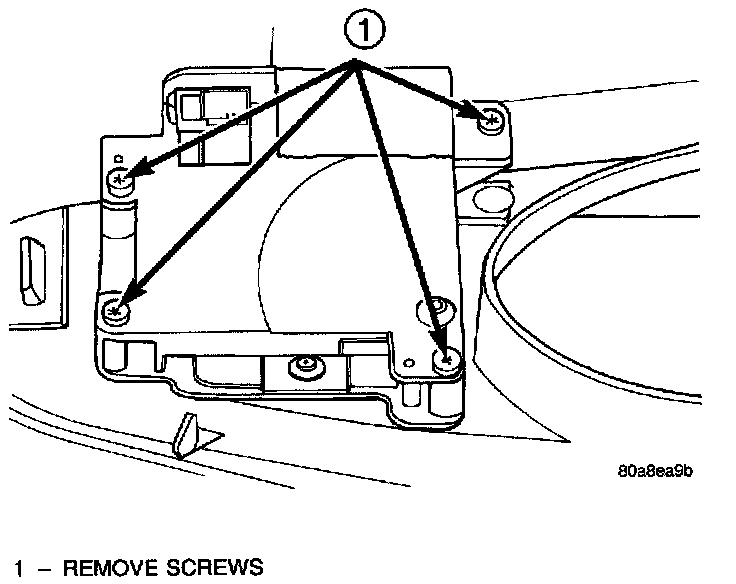 1

80a8ea9b

1 – REMOVE SCREWS