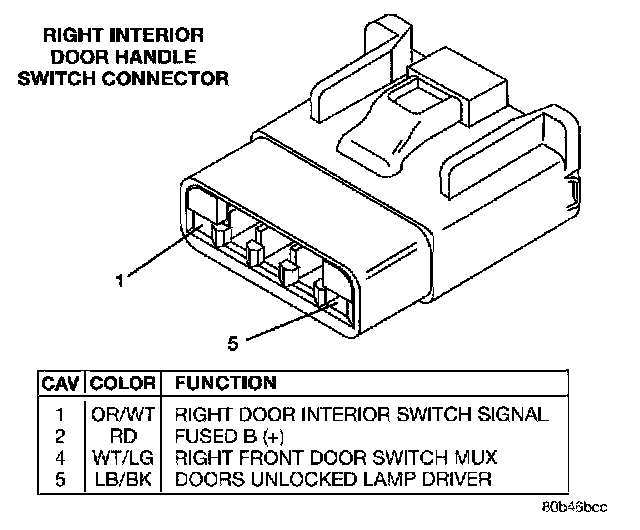 RIGHT INTERIOR DOOR HANDLE SWITCH CONNECTOR

1

5

| CAV | COLOR | FUNCTION |
|---|---|---|
| 1 | OR/WT | RIGHT DOOR INTERIOR SWITCH SIGNAL |
| 2 | RD | FUSED B (+) |
| 4 | WT/LG | RIGHT FRONT DOOR SWITCH MUX |
| 5 | LB/BK | DOORS UNLOCKED LAMP DRIVER |

80b46bcc