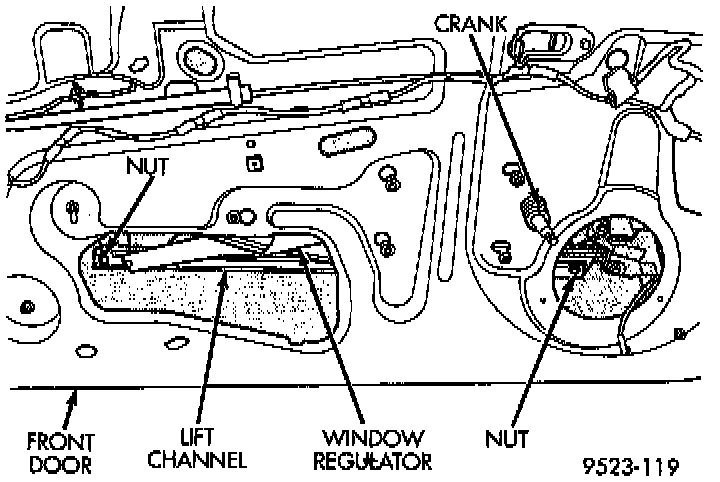 CRANK

NUT

FRONT DOOR

LIFT CHANNEL

WINDOW REGULATOR

NUT

9523-119