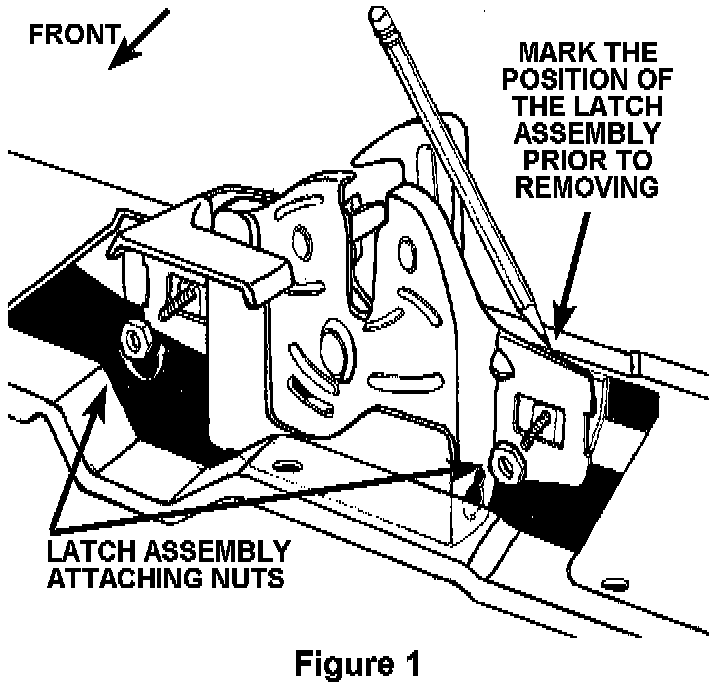 FRONT

MARK THE POSITION OF THE LATCH ASSEMBLY PRIOR TO REMOVING

LATCH ASSEMBLY ATTACHING NUTS

Figure 1