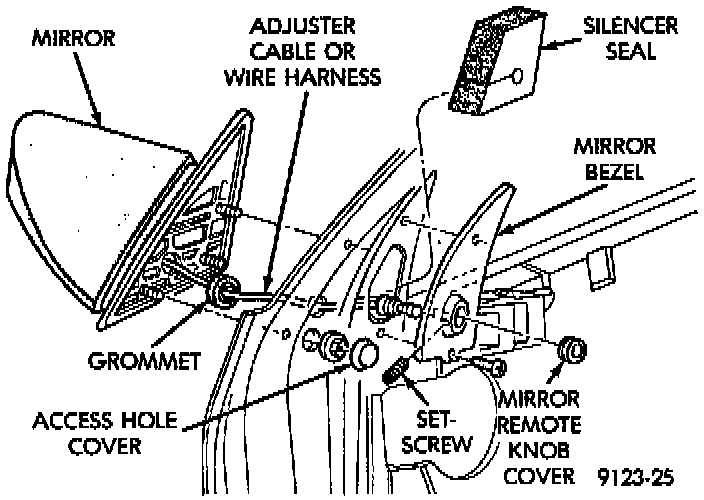 MIRROR

ADJUSTER CABLE OR WIRE HARNESS

SILENCER SEAL

MIRROR BEZEL

GROMMET

ACCESS HOLE COVER

SET-SCREW

MIRROR REMOTE KNOB COVER

9123-25