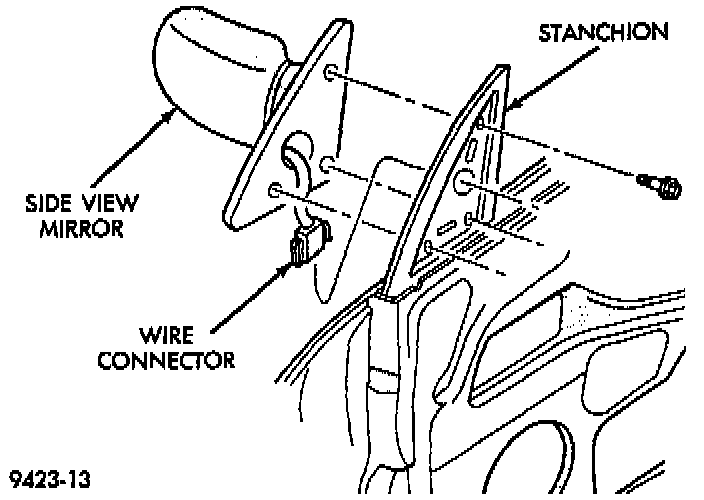 STANCHION

SIDE VIEW MIRROR

WIRE CONNECTOR

9423-13