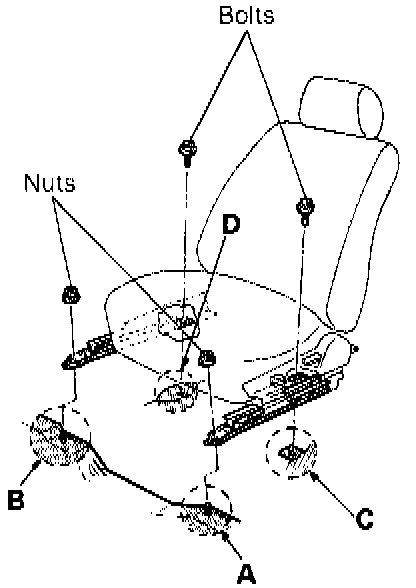 Bolts

Nuts

D

B

C

A