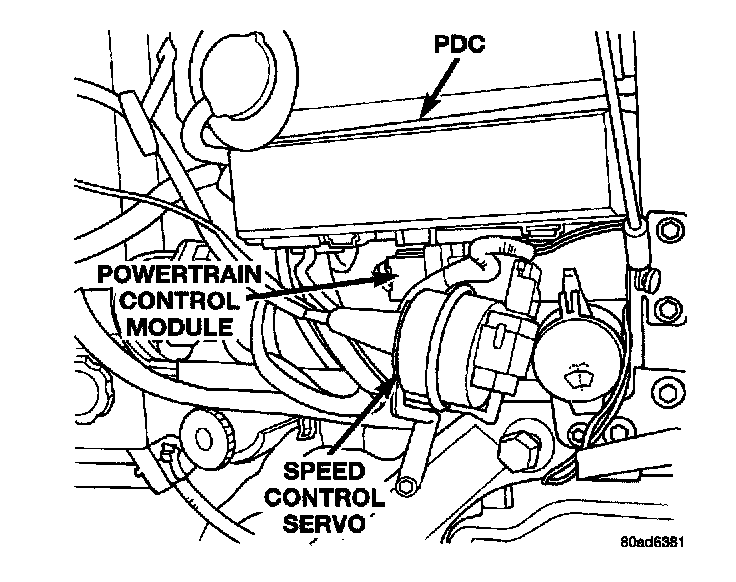 PDC

POWERTRAIN CONTROL MODULE

SPEED CONTROL SERVO

80ad6381