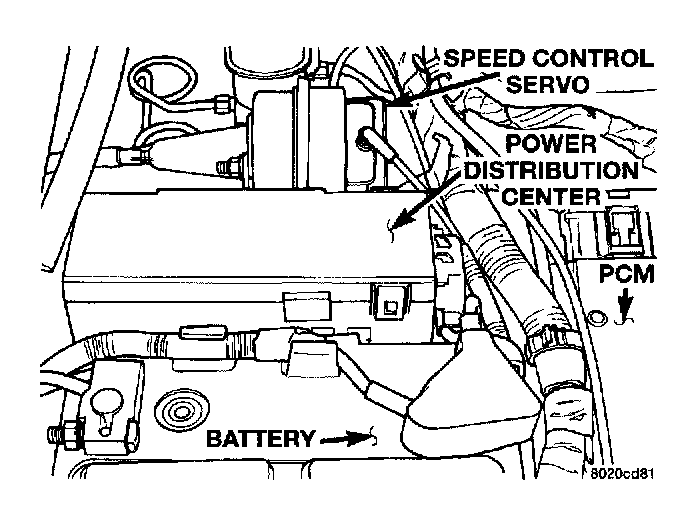 SPEED CONTROL SERVO

POWER DISTRIBUTION CENTER

PCM

BATTERY

8020cd81