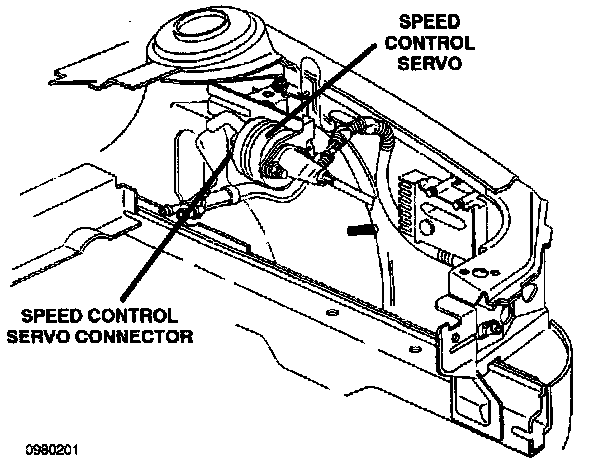 SPEED CONTROL SERVO

SPEED CONTROL SERVO CONNECTOR

0980201