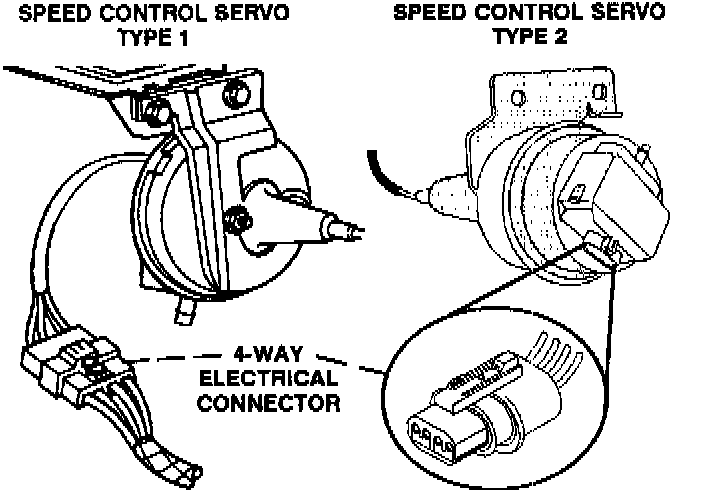 SPEED CONTROL SERVO
TYPE 1

SPEED CONTROL SERVO
TYPE 2

4-WAY
ELECTRICAL
CONNECTOR