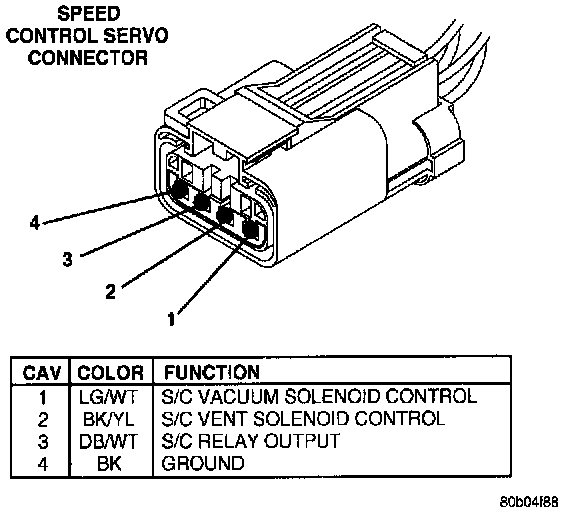 SPEED CONTROL SERVO CONNECTOR

4

3

2

1

| CAV | COLOR | FUNCTION |
|---|---|---|
| 1 | LG/WT | S/C VACUUM SOLENOID CONTROL |
| 2 | BK/YL | S/C VENT SOLENOID CONTROL |
| 3 | DB/WT | S/C RELAY OUTPUT |
| 4 | BK | GROUND |

80b04f88