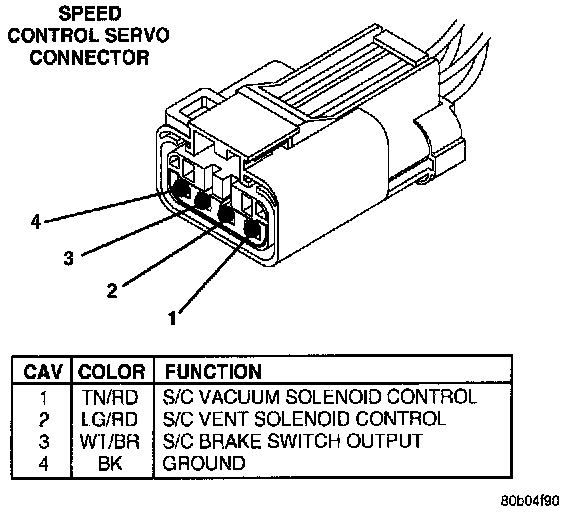 SPEED CONTROL SERVO CONNECTOR

4

3

2

1

| CAV | COLOR | FUNCTION |
|---|---|---|
| 1 | TN/RD | S/C VACUUM SOLENOID CONTROL |
| 2 | LG/RD | S/C VENT SOLENOID CONTROL |
| 3 | WT/BR | S/C BRAKE SWITCH OUTPUT |
| 4 | BK | GROUND |

80b04f90