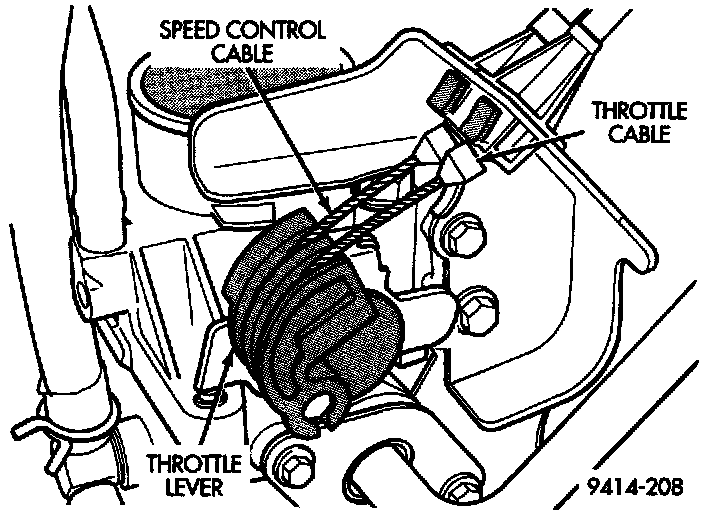 SPEED CONTROL CABLE

THROTTLE CABLE

THROTTLE LEVER

9414-208