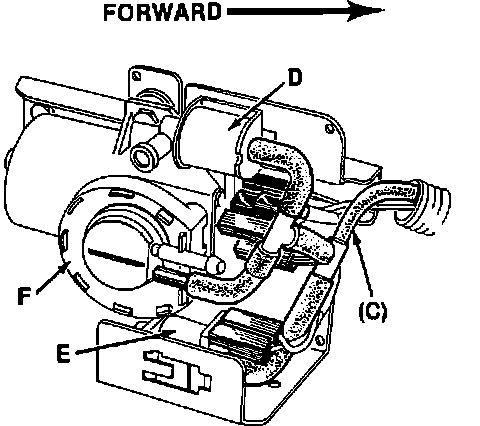 FORWARD

D

F

(C)

E