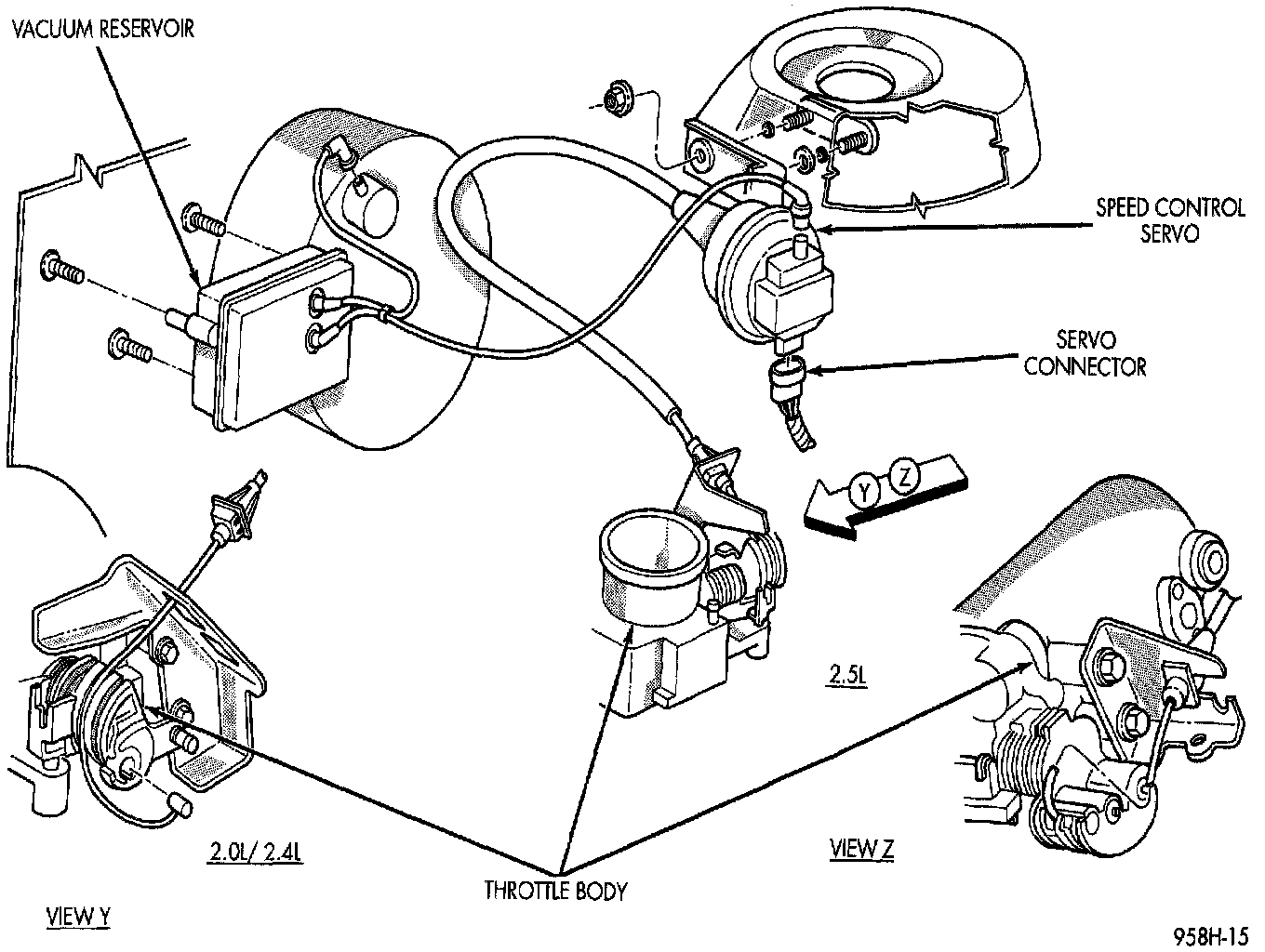 VACUUM RESERVOIR

SPEED CONTROL SERVO

SERVO CONNECTOR

Y Z

2.5L

2.0L/ 2.4L

VIEW Z

THROTTLE BODY

VIEW Y

958H-15