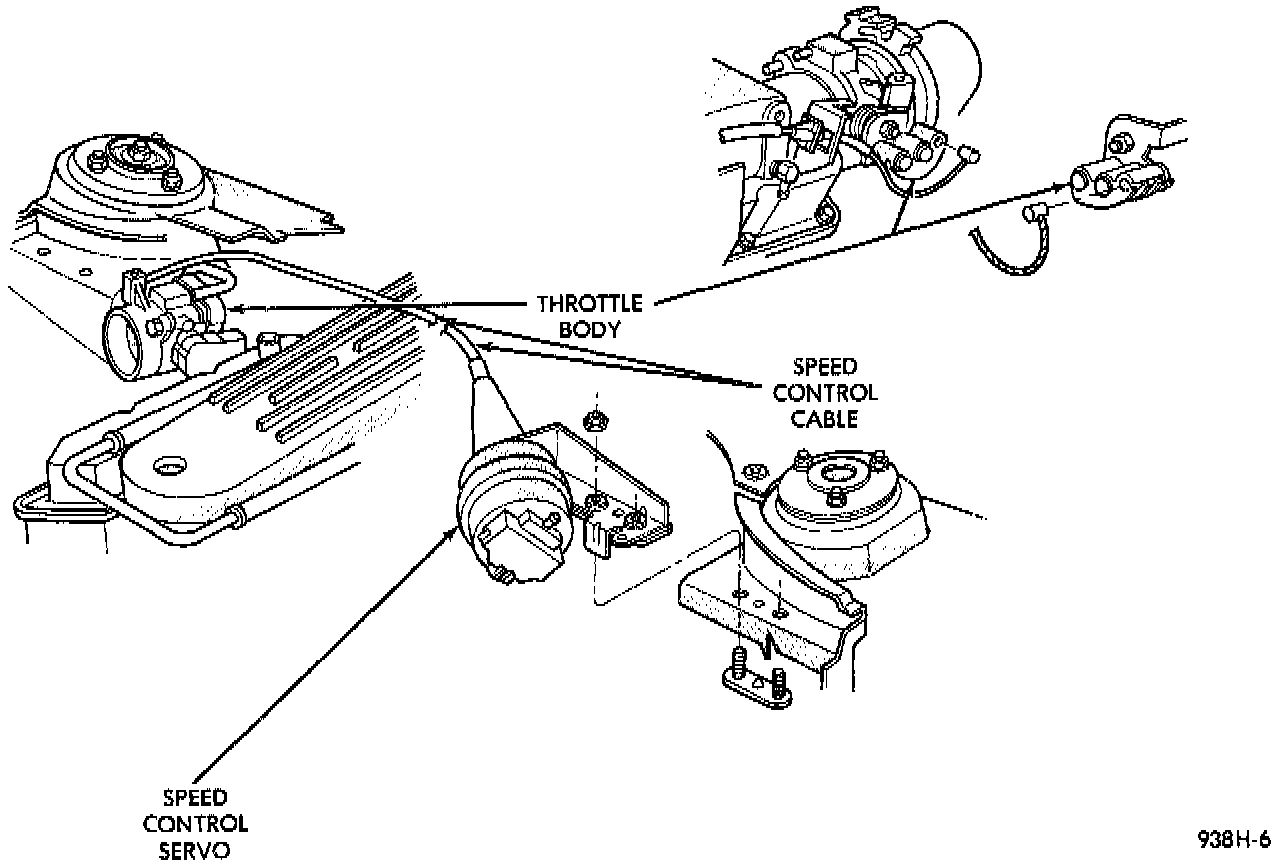 THROTTLE BODY

SPEED CONTROL CABLE

SPEED CONTROL SERVO

938H-6