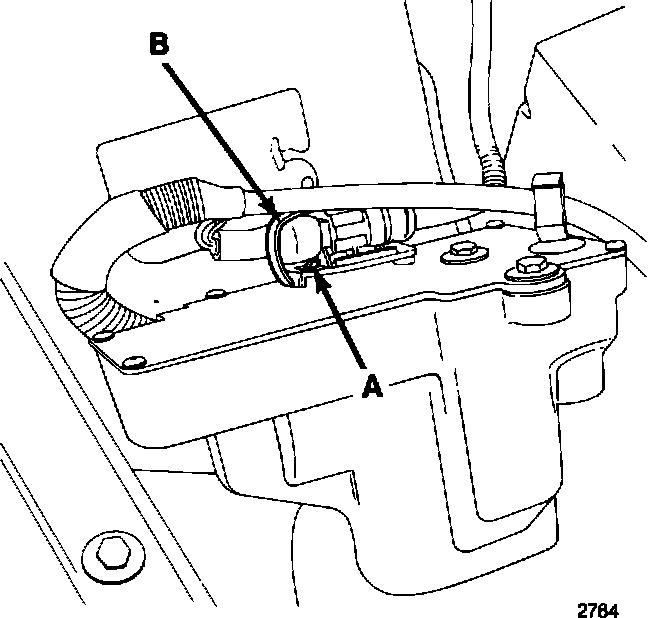 B

A

2764