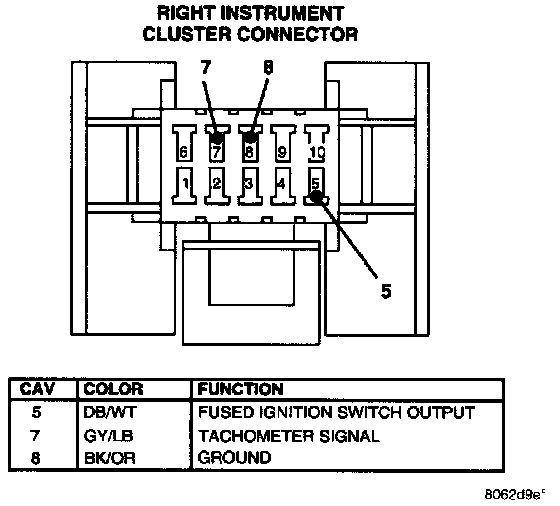 RIGHT INSTRUMENT CLUSTER CONNECTOR

7
8
6
7
8
9
10
1
2
3
4
5
5

| CAV | COLOR | FUNCTION |
|---|---|---|
| 5 | DB/WT | FUSED IGNITION SWITCH OUTPUT |
| 7 | GY/LB | TACHOMETER SIGNAL |
| 8 | BK/OR | GROUND |

8062d9e