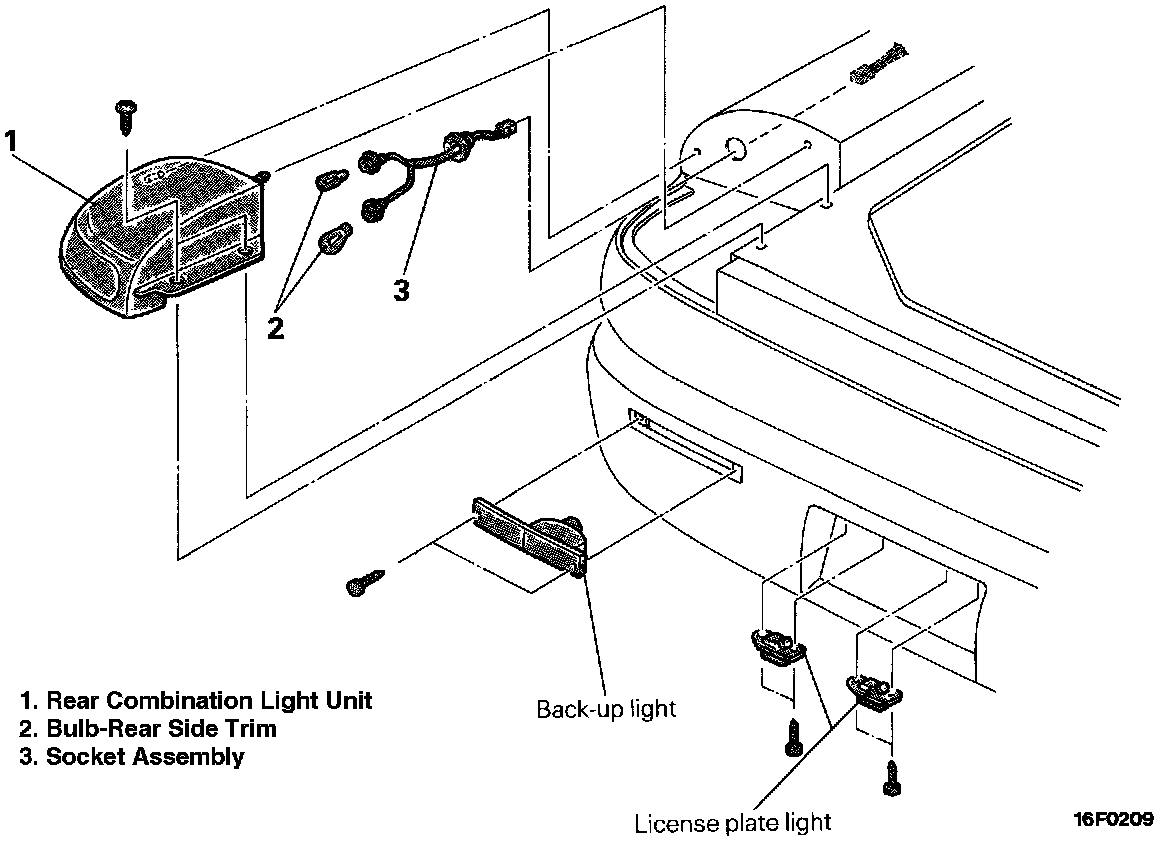 1

2

3

1. Rear Combination Light Unit
2. Bulb-Rear Side Trim
3. Socket Assembly

Back-up light

License plate light

16F0209