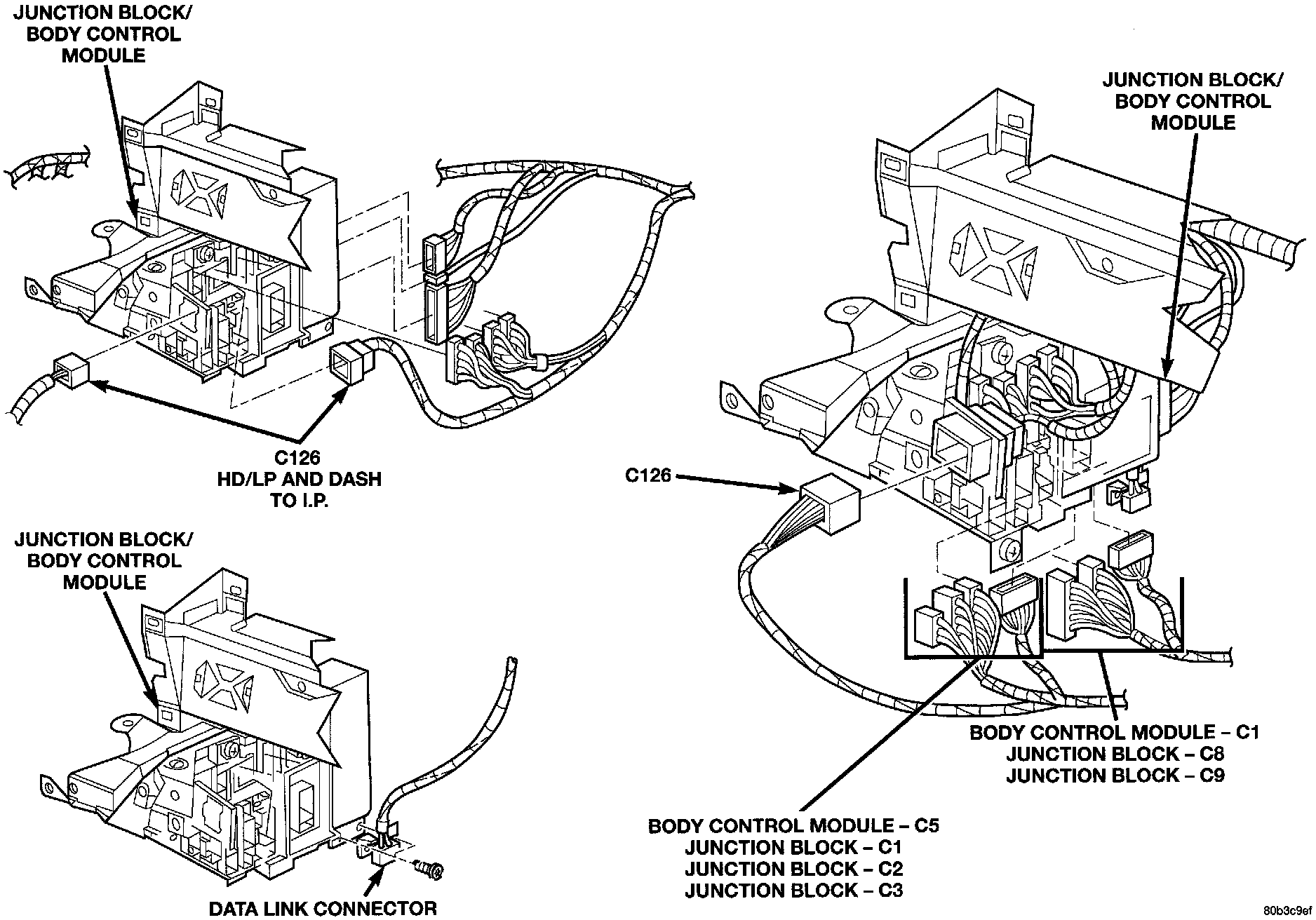 JUNCTION BLOCK/
BODY CONTROL
MODULE

C126
HD/LP AND DASH
TO I.P.

JUNCTION BLOCK/
BODY CONTROL
MODULE

DATA LINK CONNECTOR

JUNCTION BLOCK/
BODY CONTROL
MODULE

C126

BODY CONTROL MODULE – C1
JUNCTION BLOCK – C8
JUNCTION BLOCK – C9

BODY CONTROL MODULE – C5
JUNCTION BLOCK – C1
JUNCTION BLOCK – C2
JUNCTION BLOCK – C3

80b3c9ef