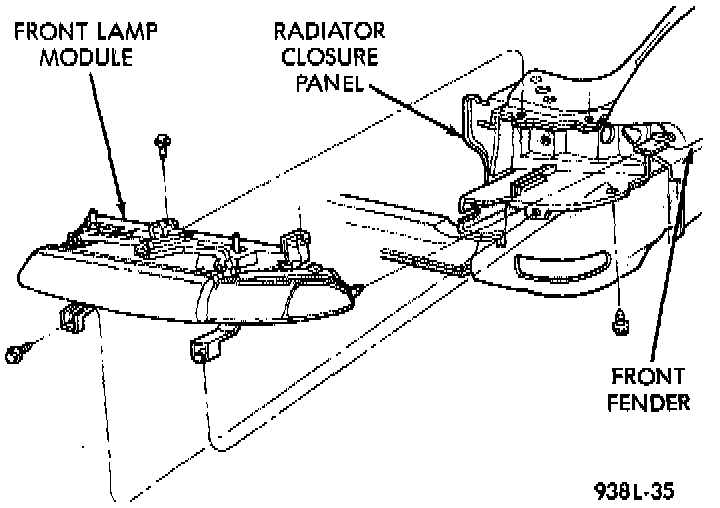 FRONT LAMP MODULE

RADIATOR CLOSURE PANEL

FRONT FENDER

938L-35