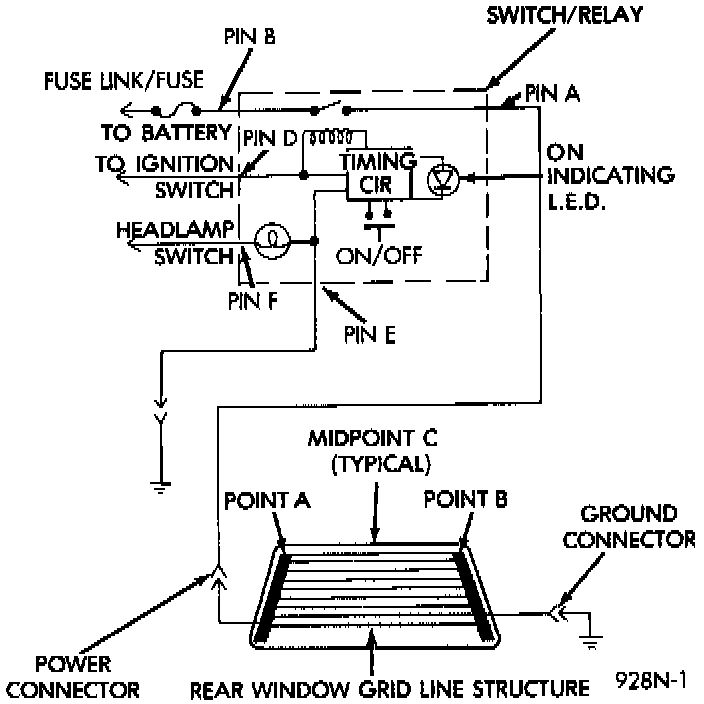 SWITCH/RELAY

PIN B

FUSE LINK/FUSE

PIN A

TO BATTERY

PIN D

TO IGNITION SWITCH

TIMING CIR

ON INDICATING L.E.D.

HEADLAMP SWITCH

ON/OFF

PIN F

PIN E

MIDPOINT C (TYPICAL)

POINT A

POINT B

GROUND CONNECTOR

POWER CONNECTOR

REAR WINDOW GRID LINE STRUCTURE

928N-1