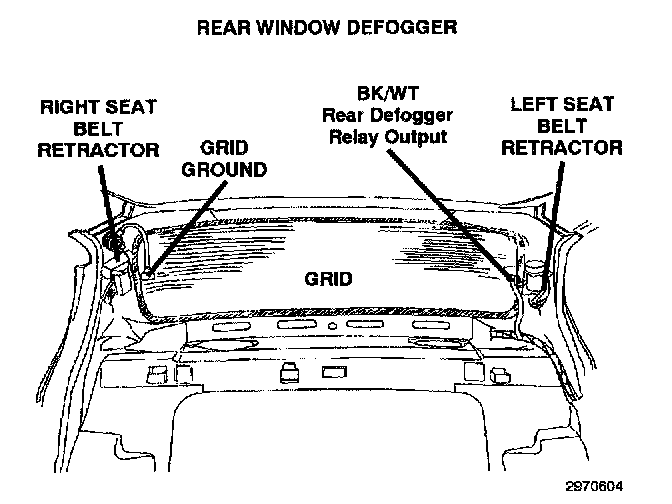 REAR WINDOW DEFOGGER

RIGHT SEAT BELT RETRACTOR

GRID GROUND

BK/WT Rear Defogger Relay Output

LEFT SEAT BELT RETRACTOR

GRID

2970604