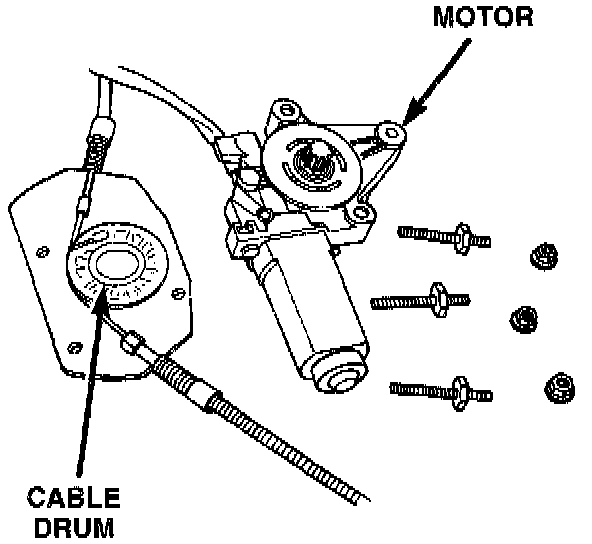 MOTOR

CABLE
DRUM