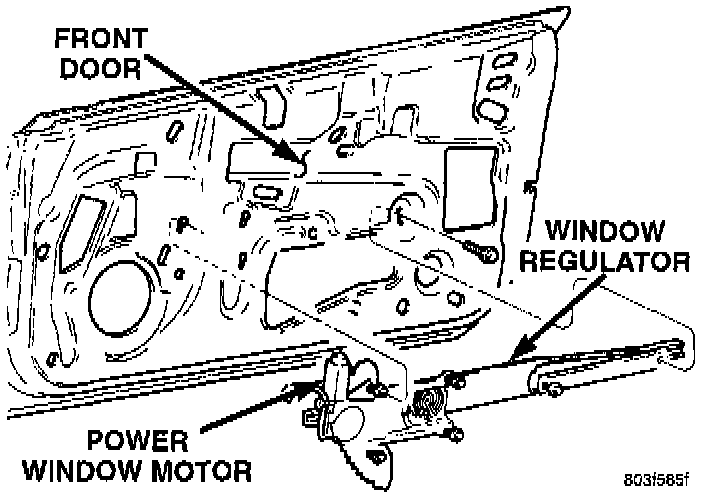 FRONT DOOR

WINDOW REGULATOR

POWER WINDOW MOTOR

803f585f