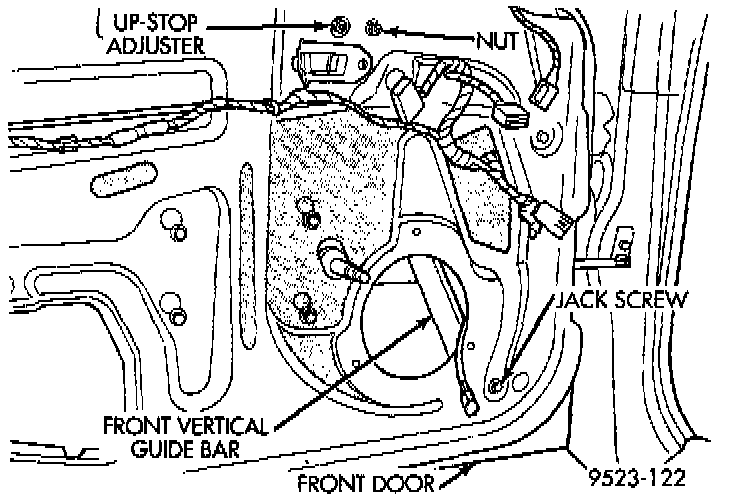 UP-STOP ADJUSTER

NUT

JACK SCREW

FRONT VERTICAL GUIDE BAR

FRONT DOOR

9523-122