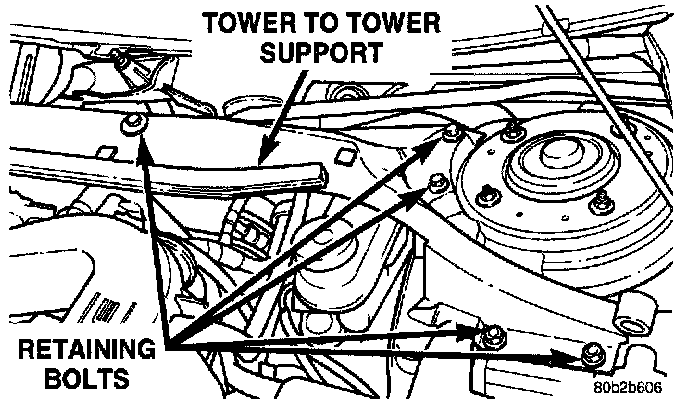 TOWER TO TOWER SUPPORT

RETAINING BOLTS

80b2b606