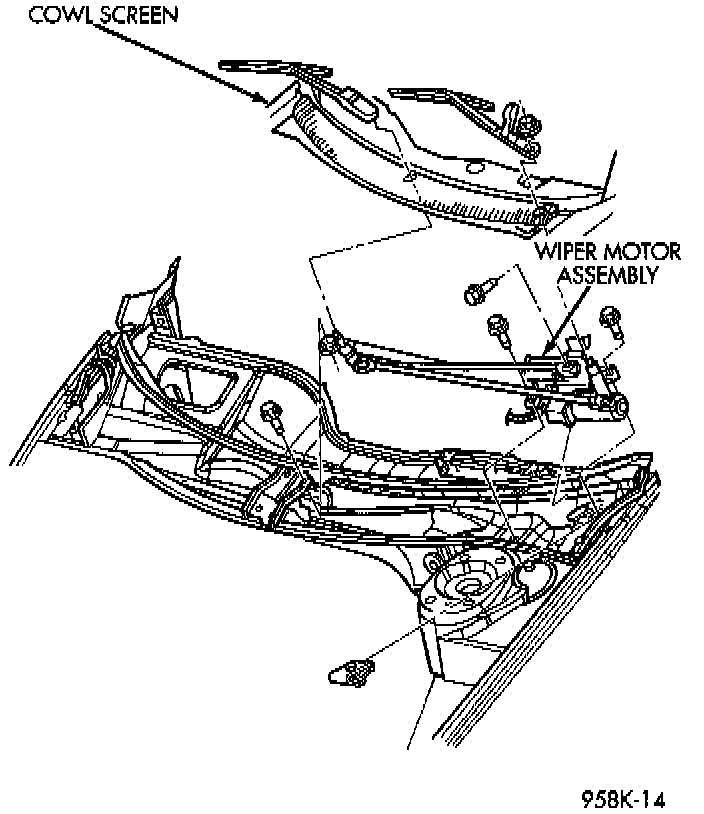 COWL SCREEN

WIPER MOTOR ASSEMBLY

958K-14