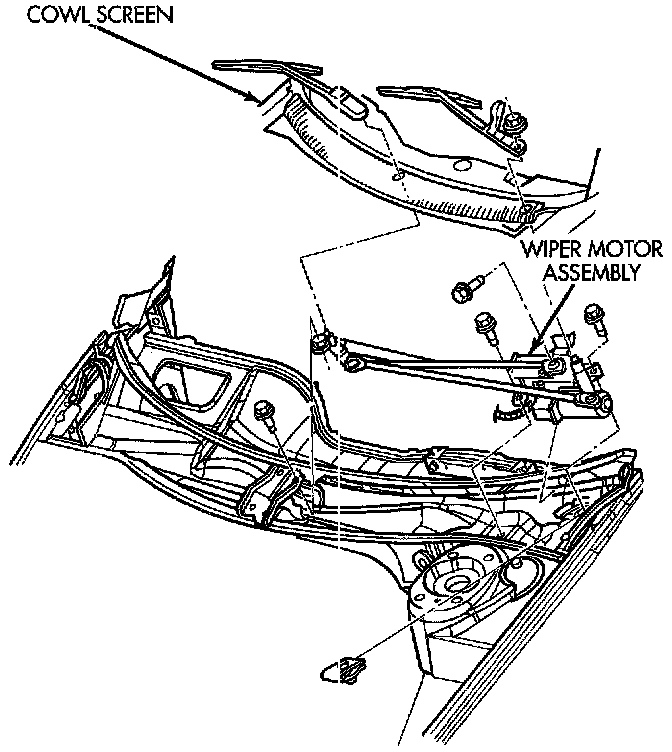 COWL SCREEN

WIPER MOTOR ASSEMBLY